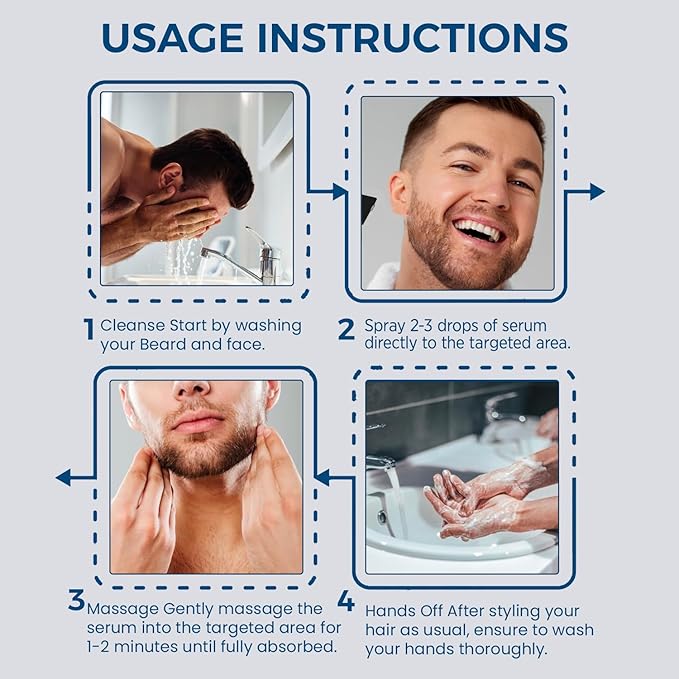 USAGE INSTRUCTIONS

1 Cleanse Start by washing your Beard and face.

2 Spray 2-3 drops of serum directly to the targeted area.

3 Massage Gently massage the serum into the targeted area for 1-2 minutes until fully absorbed.

4 Hands Off After styling your hair as usual, ensure to wash your hands thoroughly.